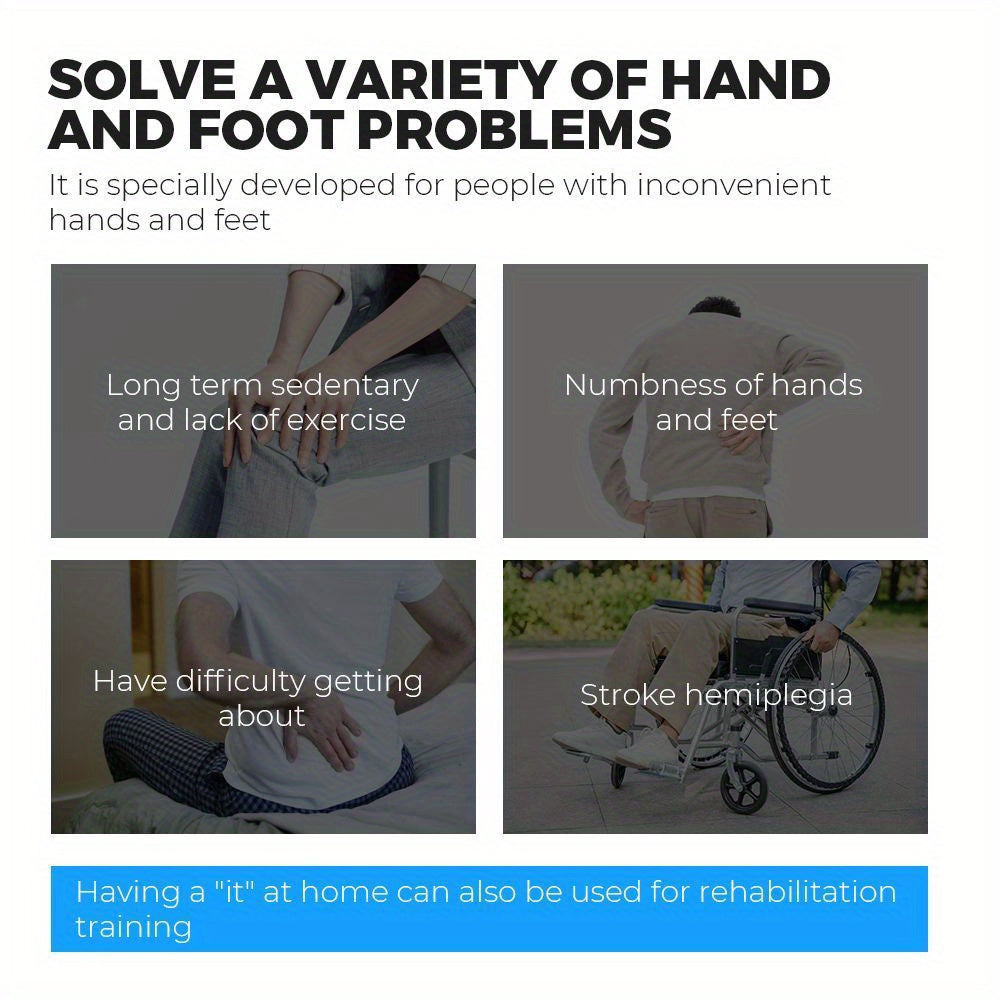 SOLVE A VARIETY OF HAND AND FOOT PROBLEMS

It is specially developed for people with inconvenient hands and feet

Long term sedentary and lack of exercise

Numbness of hands and feet

Have difficulty getting about

Stroke hemiplegia

Having a "it" at home can also be used for rehabilitation training